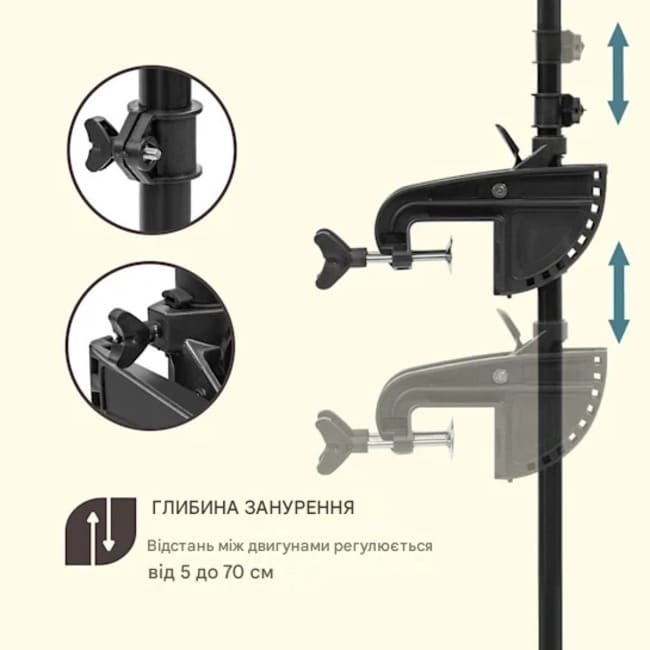 ГЛИБИНА ЗАНУРЕННЯ

Відстань між двигунами регулюється від 5 до 70 см