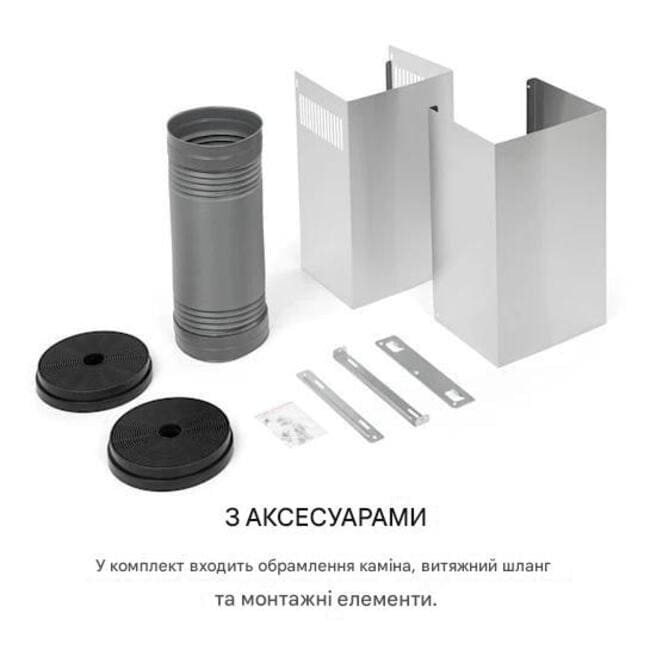 З АКСЕСУАРАМИ

У комплект входить обрамлення каміна, витяжний шланг та монтажні елементи.