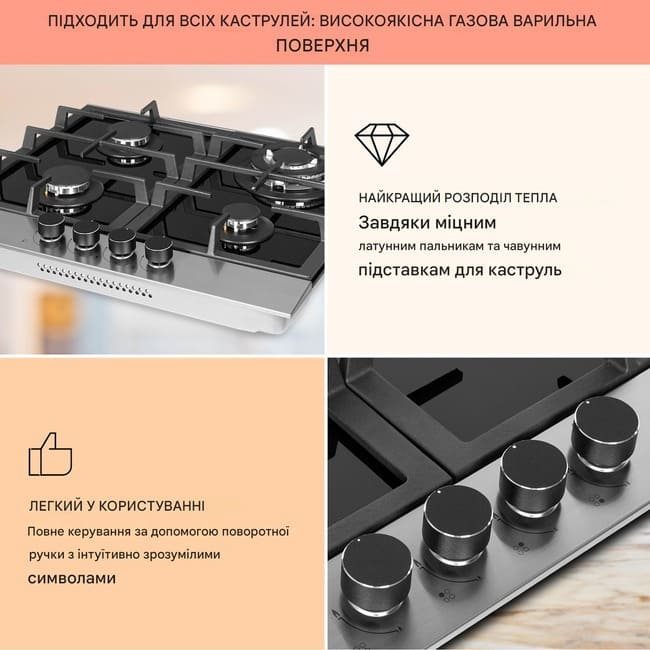 ПІДХОДИТЬ ДЛЯ ВСІХ КАСТРУЛЕЙ: ВИСОКОЯКІСНА ГАЗОВА ВАРИЛЬНА ПОВЕРХНЯ

НАЙКРАЩИЙ РОЗПОДІЛ ТЕПЛА

Завдяки міцним латунним пальникам та чавунним підставкам для каструль

ЛЕГКИЙ У КОРИСТУВАННІ

Повне керування за допомогою поворотної ручки з інтуїтивно зрозумілими символами