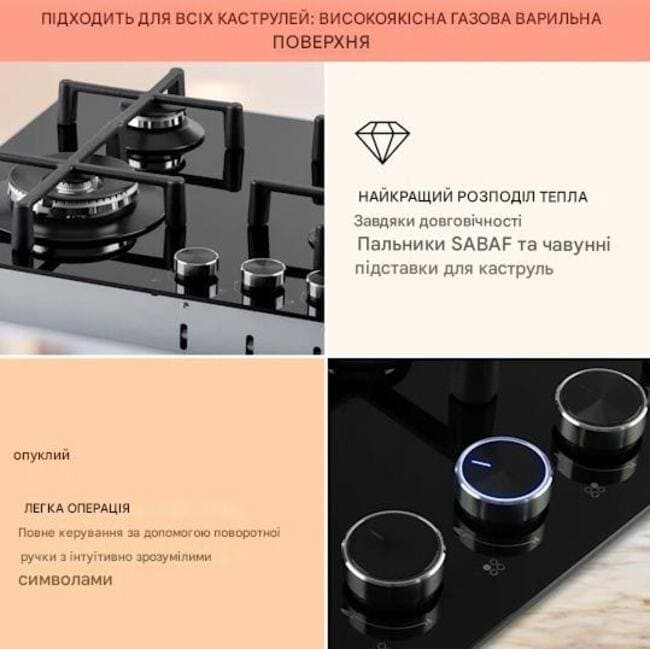 ПІДХОДИТЬ ДЛЯ ВСІХ КАСТРУЛЕЙ: ВИСОКОЯКІСНА ГАЗОВА ВАРИЛЬНА ПОВЕРХНЯ

НАЙКРАЩИЙ РОЗПОДІЛ ТЕПЛА
Завдяки довговічності
Пальники SABAF та чавунні підставки для каструль

опуклий

ЛЕГКА ОПЕРАЦІЯ
Повне керування за допомогою поворотної ручки з інтуїтивно зрозумілими символами