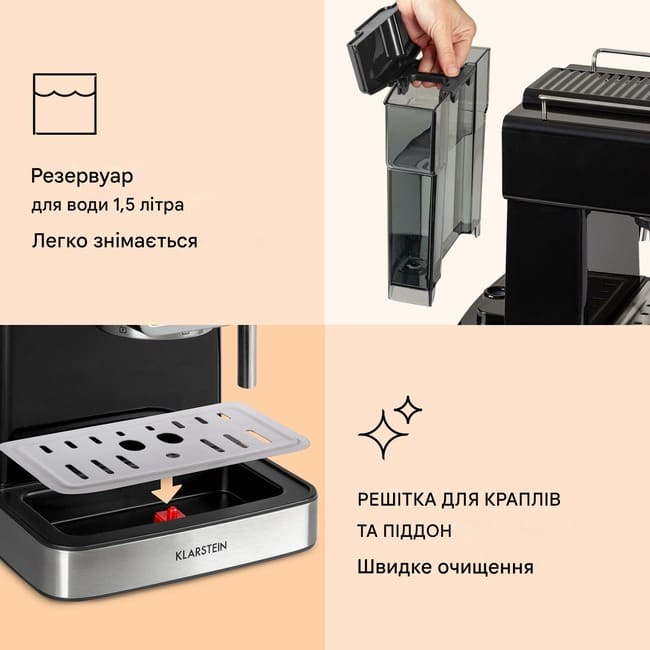 Резервуар
для води 1,5 літра
Легко знімається

KLARSTEIN

РЕШІТКА ДЛЯ КРАПЛІВ
ТА ПІДДОН
Швидке очищення