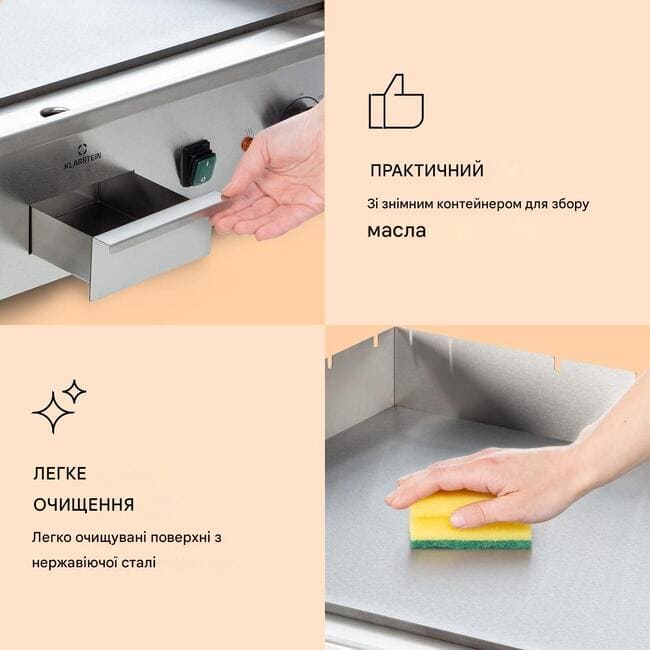 KLARSTEIN

ПРАКТИЧНИЙ

Зі знімним контейнером для збору масла

ЛЕГКЕ ОЧИЩЕННЯ

Легко очищувані поверхні з нержавіючої сталі