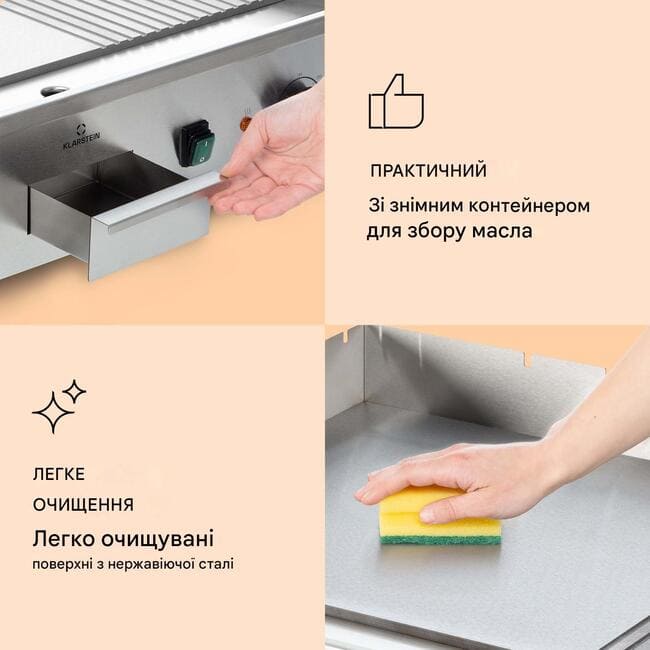 KLARSTEIN

ПРАКТИЧНИЙ

Зі знімним контейнером для збору масла

ЛЕГКЕ ОЧИЩЕННЯ

Легко очищувані поверхні з нержавіючої сталі