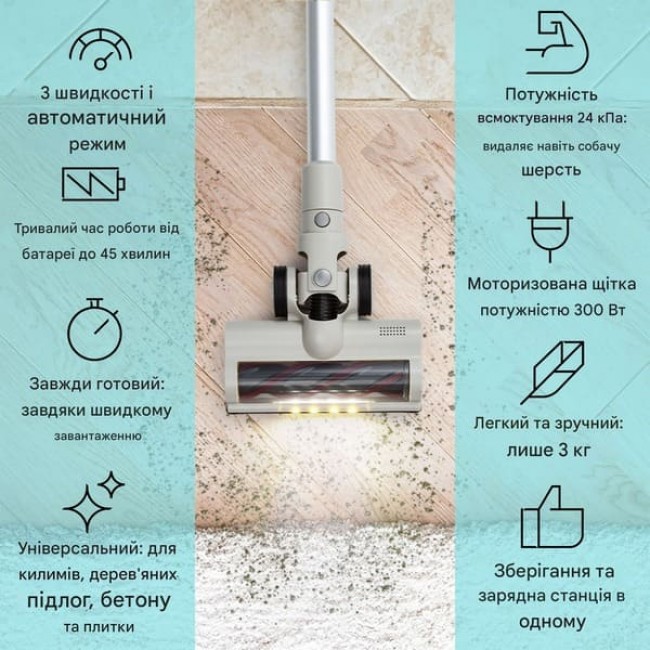 3 швидкості і автоматичний режим

Тривалий час роботи від батареї до 45 хвилин

Завжди готовий: завдяки швидкому завантаженню

Універсальний: для килимів, дерев'яних підлог, бетону та плитки

Потужність всмоктування 24 кПа: видаляє навіть собачу шерсть

Моторизована щітка потужністю 300 Вт

Легкий та зручний: лише 3 кг

Зберігання та зарядна станція в одному