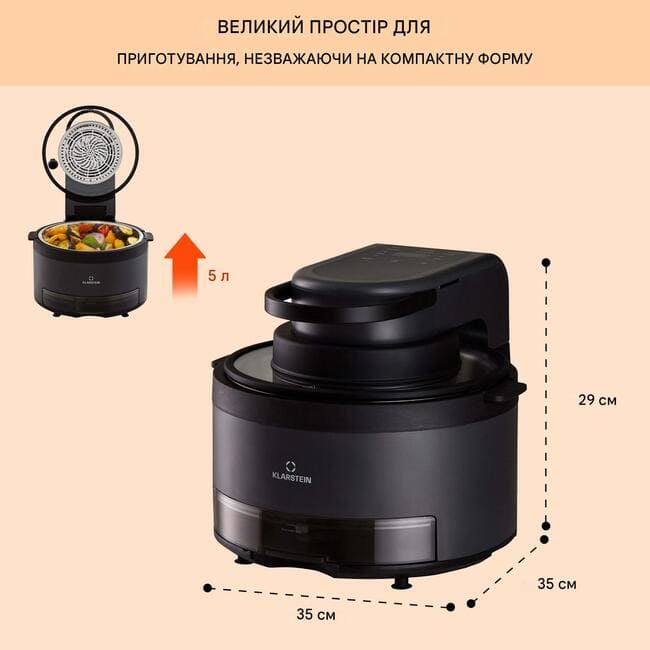 ВЕЛИКИЙ ПРОСТІР ДЛЯ
ПРИГОТУВАННЯ, НЕЗВАЖАЮЧИ НА КОМПАКТНУ ФОРМУ

KLARSTEIN

5 л

KLARSTEIN

29 см

35 см

35 см