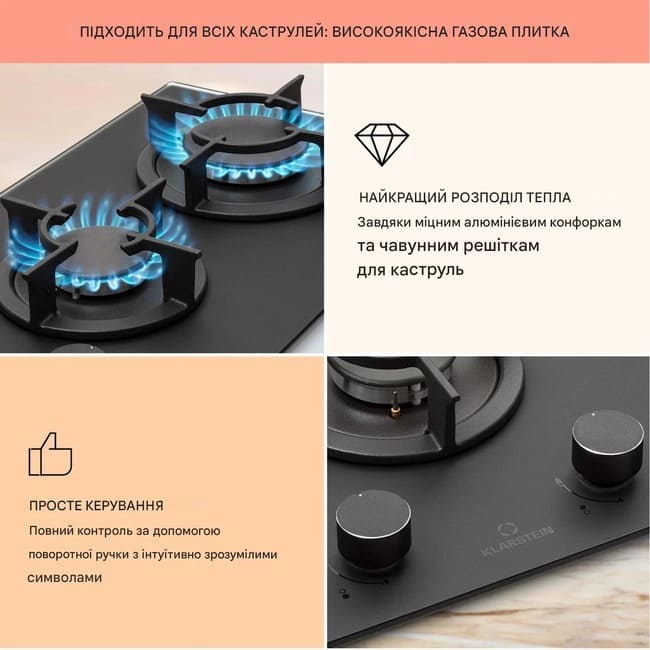 ПІДХОДИТЬ ДЛЯ ВСІХ КАСТРУЛЕЙ: ВИСОКОЯКІСНА ГАЗОВА ПЛИТКА

НАЙКРАЩИЙ РОЗПОДІЛ ТЕПЛА

Завдяки міцним алюмінієвим конфоркам та чавунним решіткам для каструль

ПРОСТЕ КЕРУВАННЯ

Повний контроль за допомогою поворотної ручки з інтуїтивно зрозумілими символами

KLARSTEIN