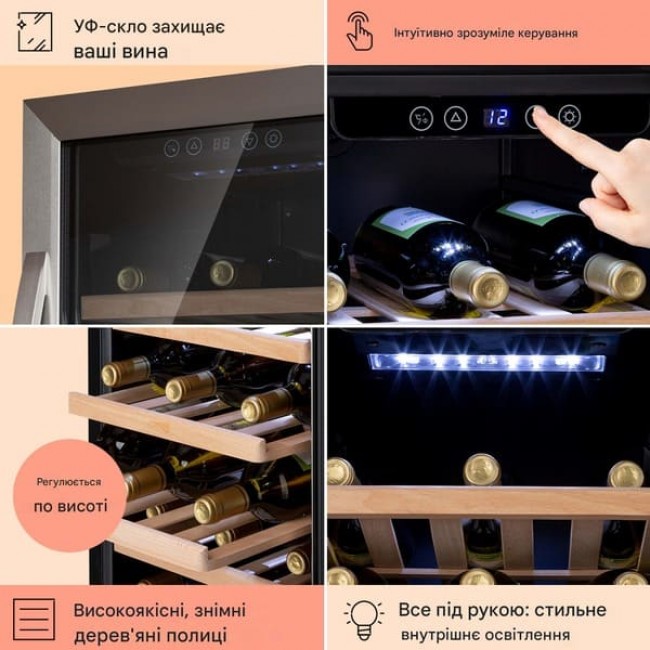 УФ-скло захищає ваші вина

Інтуїтивно зрозуміле керування

12

Регулюється по висоті

Високоякісні, знімні дерев'яні полиці

Все під рукою: стильне внутрішнє освітлення