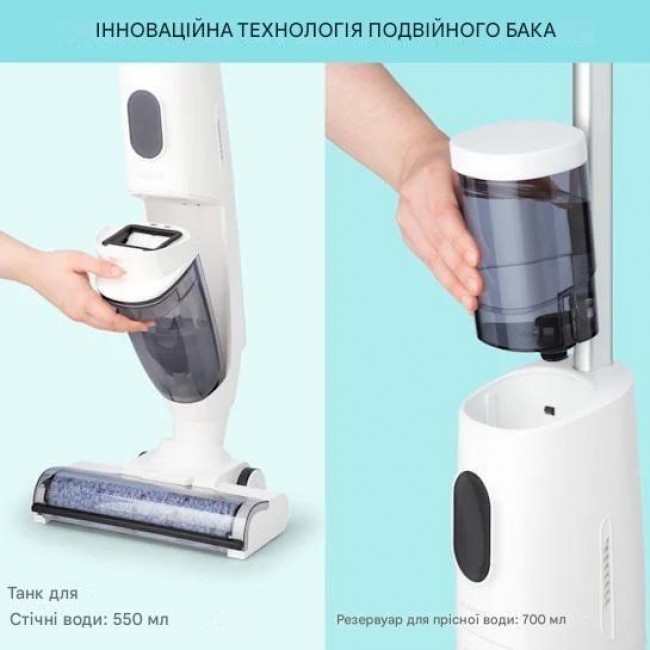 ІННОВАЦІЙНА ТЕХНОЛОГІЯ ПОДВІЙНОГО БАКА

Танк для
Стічні води: 550 мл

Резервуар для прісної води: 700 мл