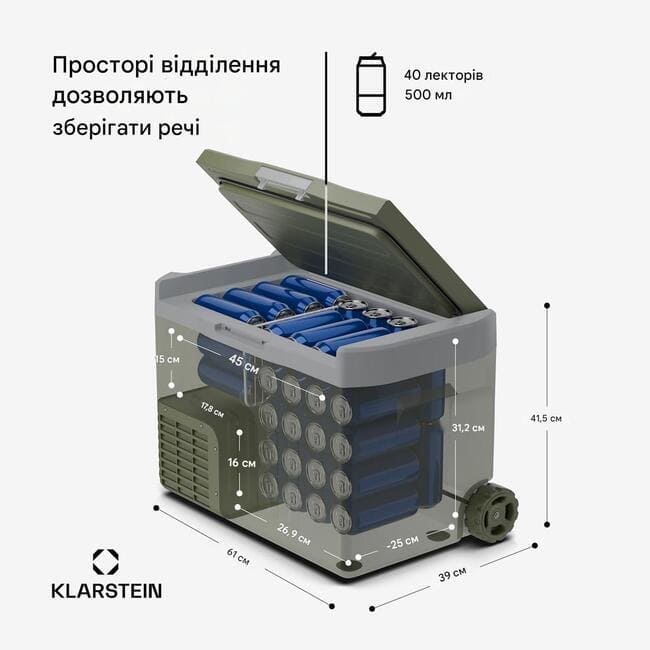 Просторі відділення дозволяють зберігати речі

40 лекторів
500 мл

15 см
45 см
17,8 см
16 см
31,2 см
41,5 см
26,9 см
-25 см
61 см
39 см

KLARSTEIN