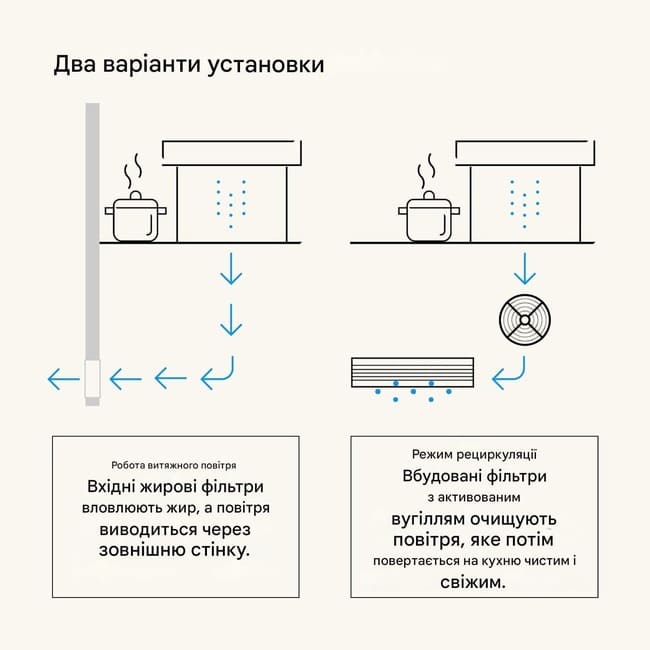 Два варіанти установки

Робота витяжного повітря
Вхідні жирові фільтри вловлюють жир, а повітря виводиться через зовнішню стінку.

Режим рециркуляції
Вбудовані фільтри з активованим вугіллям очищують повітря, яке потім повертається на кухню чистим і свіжим.