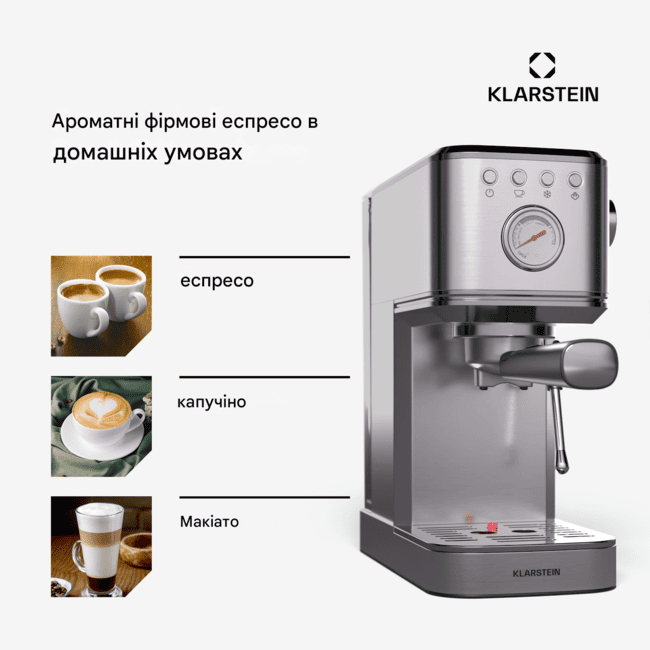 KLARSTEIN

Ароматні фірмові еспресо в домашніх умовах

еспресо

капучіно

Макіато

KLARSTEIN