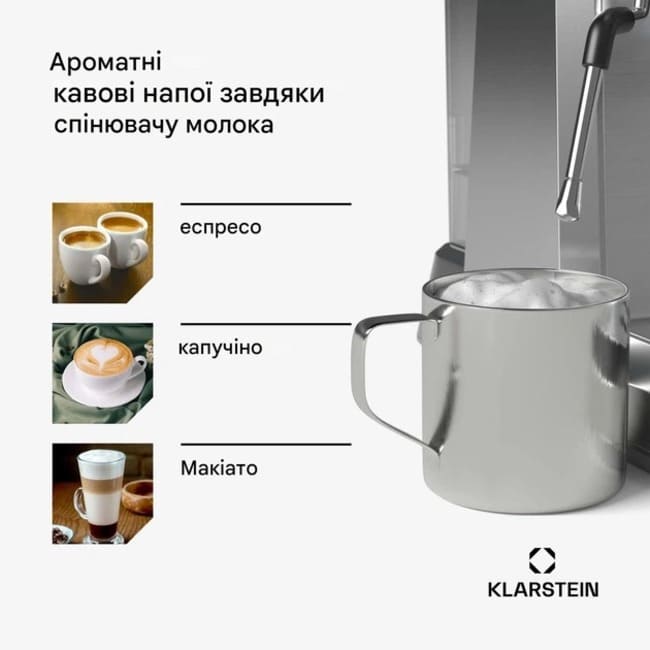 Ароматні кавові напої завдяки спінювачу молока

еспресо

капучіно

Макіато

KLARSTEIN