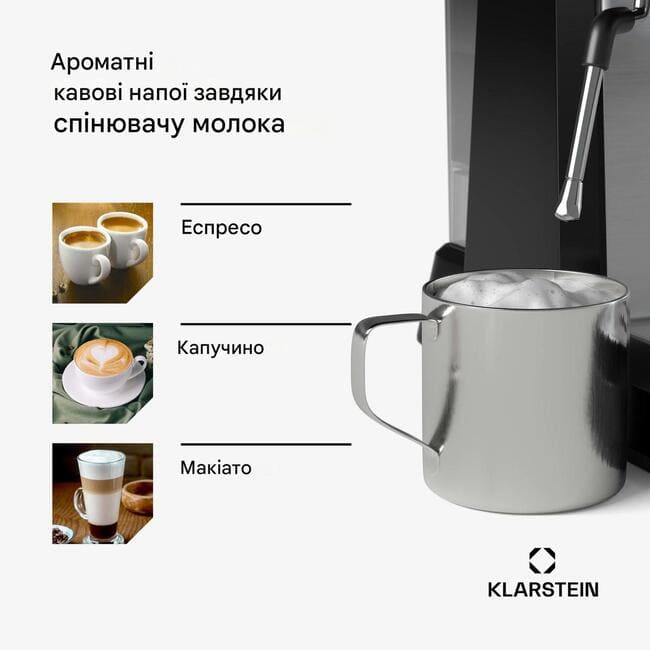 Ароматні кавові напої завдяки спінювачу молока

Еспресо

Капучино

Макіато

KLARSTEIN