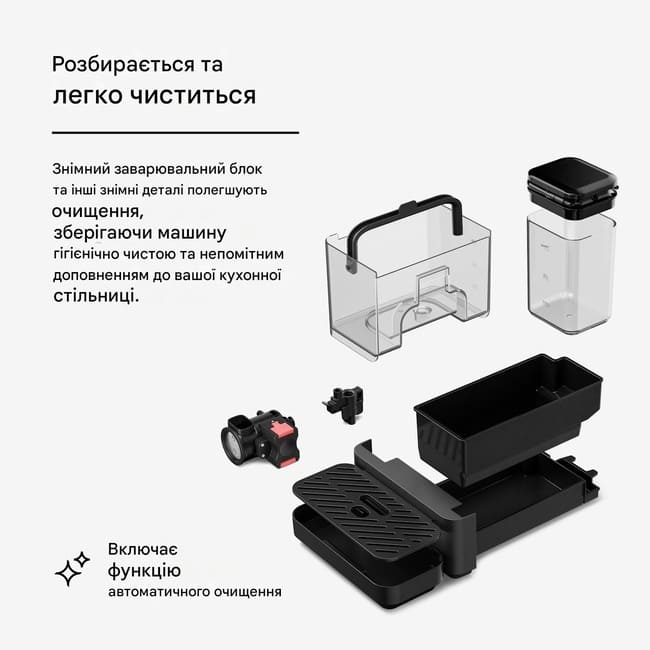 Розбирається та
легко чиститься

Знімний заварювальний блок та інші знімні деталі полегшують очищення, зберігаючи машину гігієнічно чистою та непомітним доповненням до вашої кухонної стільниці.

Включає функцію автоматичного очищення